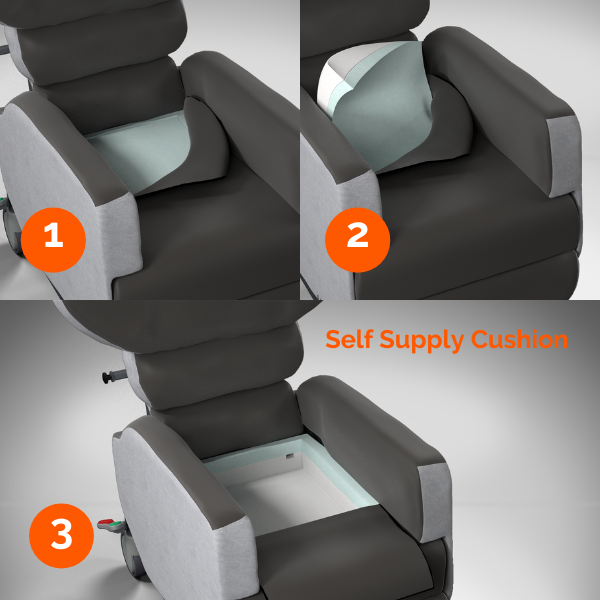 1

2

Self Supply Cushion

3